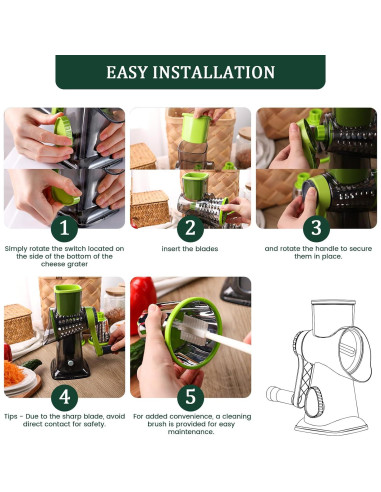 EASY INSTALLATION

1
Simply rotate the switch located on the side of the bottom of the cheese grater

2
insert the blades

3
and rotate the handle to secure them in place.

4
Tips - Due to the sharp blade, avoid direct contact for safety.

5
For added convenience, a cleaning brush is provided for easy maintenance.