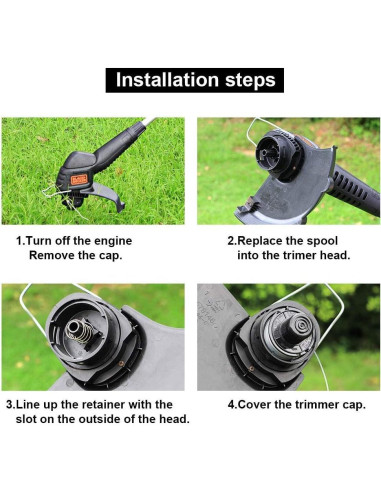 Installation steps

1.Turn off the engine
Remove the cap.

2.Replace the spool
into the trimer head.

3.Line up the retainer with the
slot on the outside of the head.

4.Cover the trimmer cap.