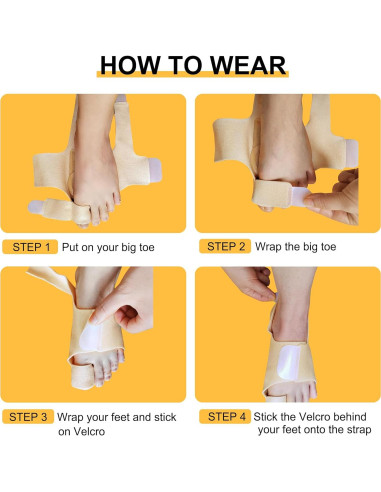 HOW TO WEAR

STEP 1 Put on your big toe

STEP 2 Wrap the big toe

STEP 3 Wrap your feet and stick on Velcro

STEP 4 Stick the Velcro behind your feet onto the strap