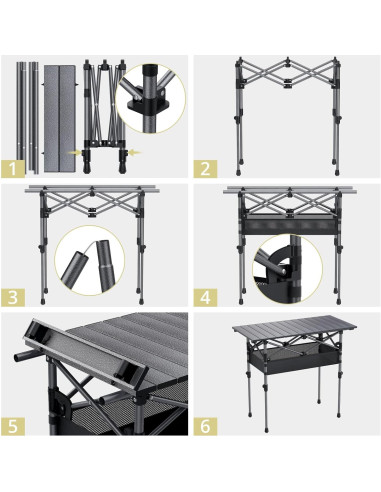 1

2

3

4

5

6