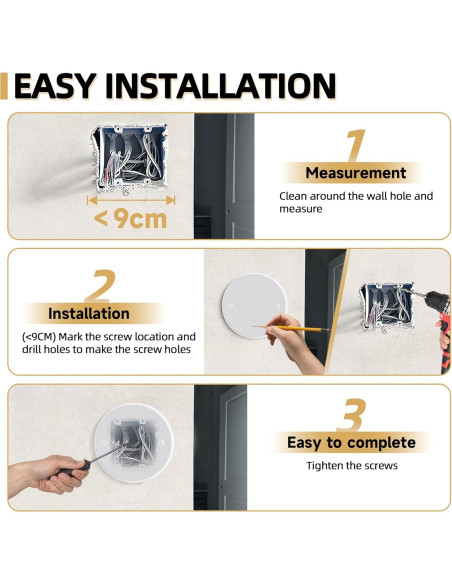 EASY INSTALLATION

< 9cm

1
Measurement
Clean around the wall hole and measure

2
Installation
(<9CM) Mark the screw location and drill holes to make the screw holes

3
Easy to complete
Tighten the screws