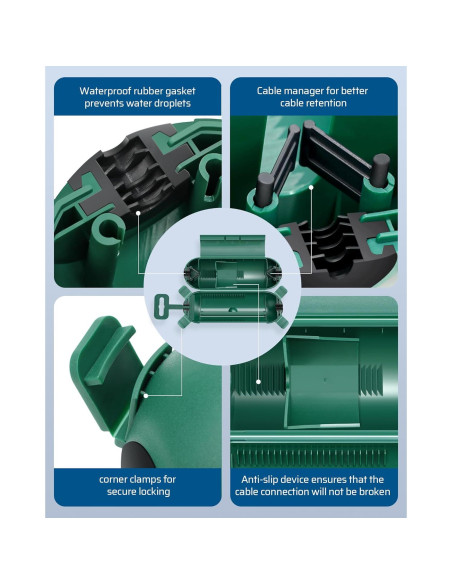 Waterproof rubber gasket prevents water droplets

Cable manager for better cable retention

corner clamps for secure locking

Anti-slip device ensures that the cable connection will not be broken