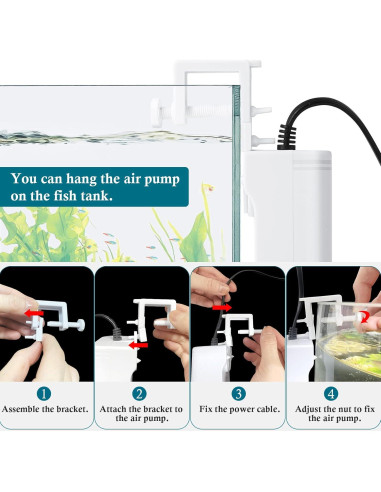 You can hang the air pump on the fish tank.

1
Assemble the bracket.

2
Attach the bracket to the air pump.

3
Fix the power cable.

4
Adjust the nut to fix the air pump.