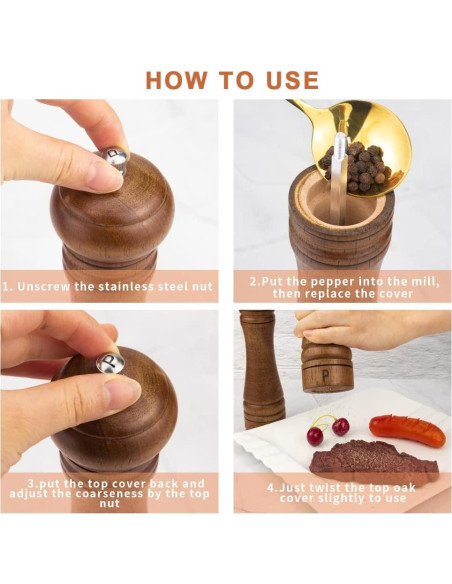 HOW TO USE

P

1. Unscrew the stainless steel nut

2.Put the pepper into the mill, then replace the cover

P

3.put the top cover back and adjust the coarseness by the top nut

P

4.Just twist the top oak cover slightly to use