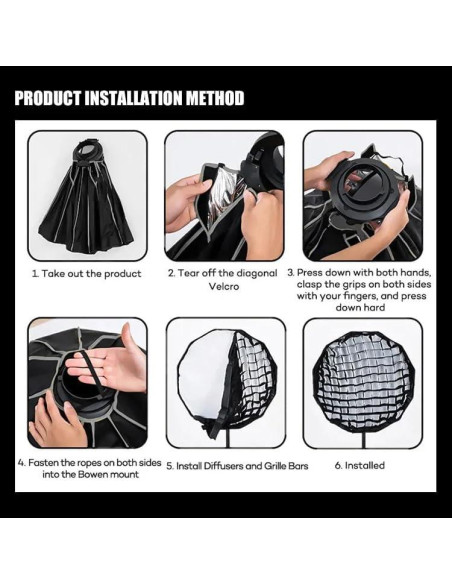 PRODUCT INSTALLATION METHOD

1. Take out the product

2. Tear off the diagonal Velcro

3. Press down with both hands, clasp the grips on both sides with your fingers, and press down hard

4. Fasten the ropes on both sides into the Bowen mount

5. Install Diffusers and Grille Bars

6. Installed