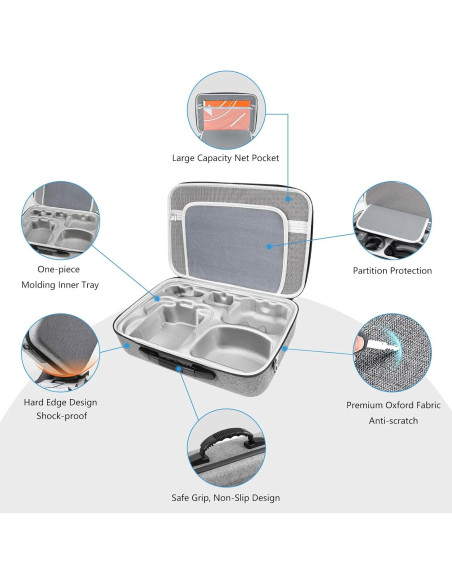 Large Capacity Net Pocket

One-piece
Molding Inner Tray

Partition Protection

Hard Edge Design
Shock-proof

Premium Oxford Fabric
Anti-scratch

Safe Grip, Non-Slip Design