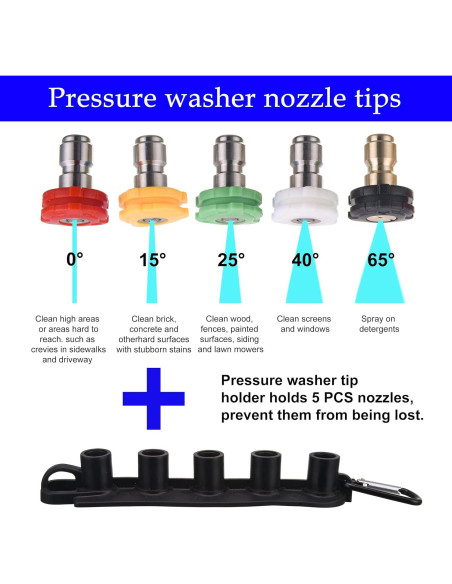 Pressure washer nozzle tips

0°

15°

25°

40°

65°

Clean high areas or areas hard to reach. such as crevies in sidewalks and driveway

Clean brick, concrete and otherhard surfaces with stubborn stains

Clean wood, fences, painted surfaces, siding and lawn mowers

Clean screens and windows

Spray on detergents

Pressure washer tip holder holds 5 PCS nozzles, prevent them from being lost.