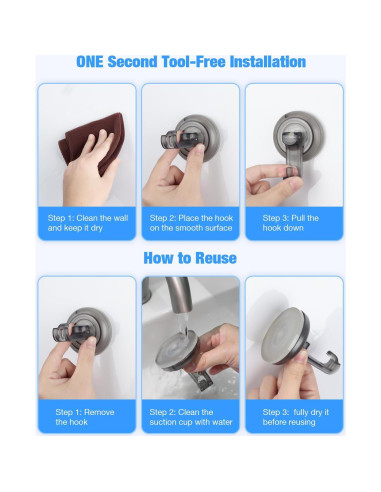 ONE Second Tool-Free Installation

Step 1: Clean the wall and keep it dry

Step 2: Place the hook on the smooth surface

Step 3: Pull the hook down

How to Reuse

Step 1: Remove the hook

Step 2: Clean the suction cup with water

Step 3:  fully dry it before reusing