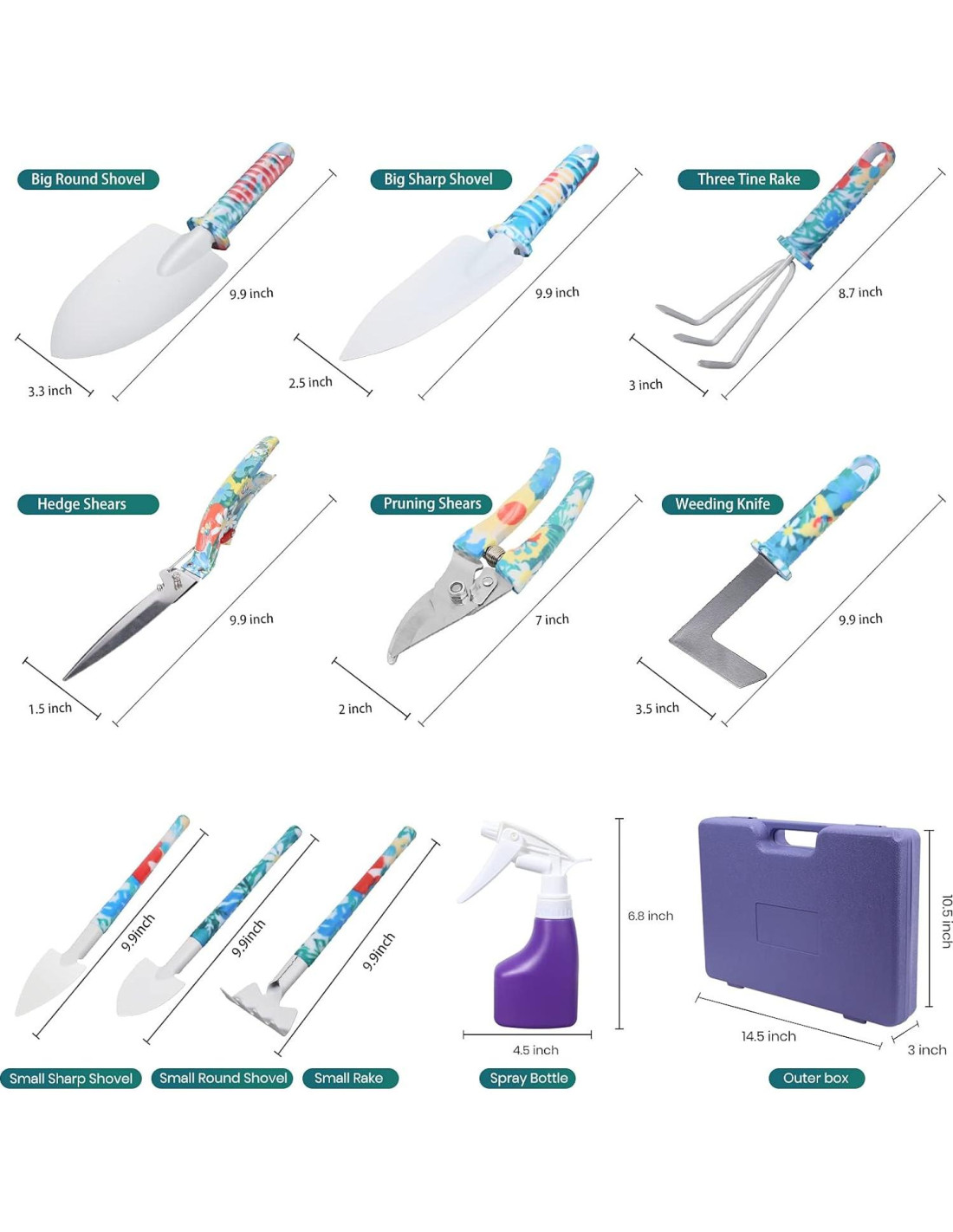 Big Round Shovel
9.9 inch
3.3 inch

Big Sharp Shovel
9.9 inch
2.5 inch

Three Tine Rake
8.7 inch
3 inch

Hedge Shears
9.9 inch
1.5 inch

Pruning Shears
7 inch
2 inch

Weeding Knife
9.9 inch
3.5 inch

9.9inch
9.9inch
9.9inch
6.8 inch
4.5 inch
10.5 inch
14.5 inch
3 inch

Small Sharp Shovel
Small Round Shovel
Small Rake
Spray Bottle
Outer box