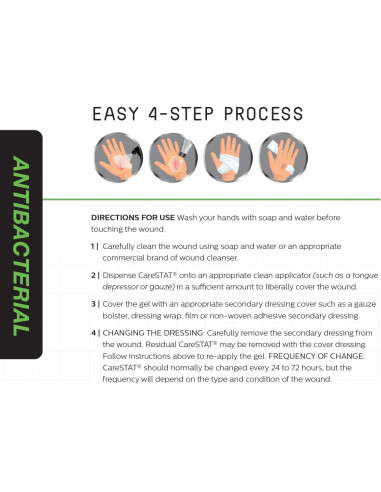 ANTIBACTERIAL

EASY 4-STEP PROCESS

DIRECTIONS FOR USE Wash your hands with soap and water before touching the wound.

1 | Carefully clean the wound using soap and water or an appropriate commercial brand of wound cleanser.

2 | Dispense CareSTAT® onto an appropriate clean applicator (such as a tongue depressor or gauze) in a sufficient amount to liberally cover the wound.

3 | Cover the gel with an appropriate secondary dressing cover such as a gauze bolster, dressing wrap, film or non-woven adhesive secondary dressing.

4 | CHANGING THE DRESSING: Carefully remove the secondary dressing from the wound. Residual CareSTAT® may be removed with the cover dressing. Follow instructions above to re-apply the gel. FREQUENCY OF CHANGE: CareSTAT® should normally be changed every 24 to 72 hours, but the frequency will depend on the type and condition of the wound.