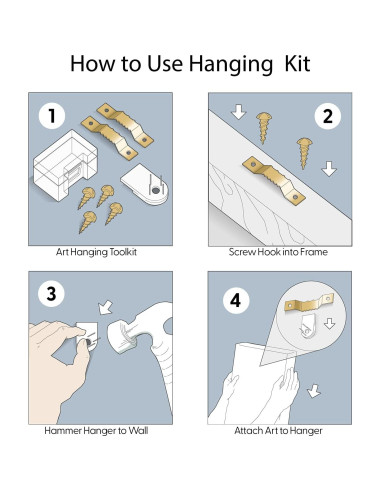 How to Use Hanging  Kit

1

Art Hanging Toolkit

2

Screw Hook into Frame

3

Hammer Hanger to Wall

4

Attach Art to Hanger