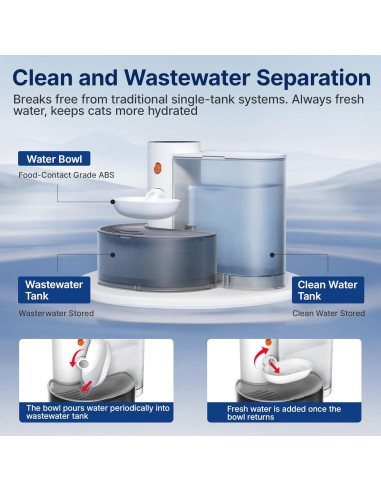 Clean and Wastewater Separation

Breaks free from traditional single-tank systems. Always fresh water, keeps cats more hydrated

Water Bowl

Food-Contact Grade ABS

Wastewater Tank

Wasterwater Stored

Clean Water Tank

Clean Water Stored

The bowl pours water periodically into wastewater tank

Fresh water is added once the bowl returns