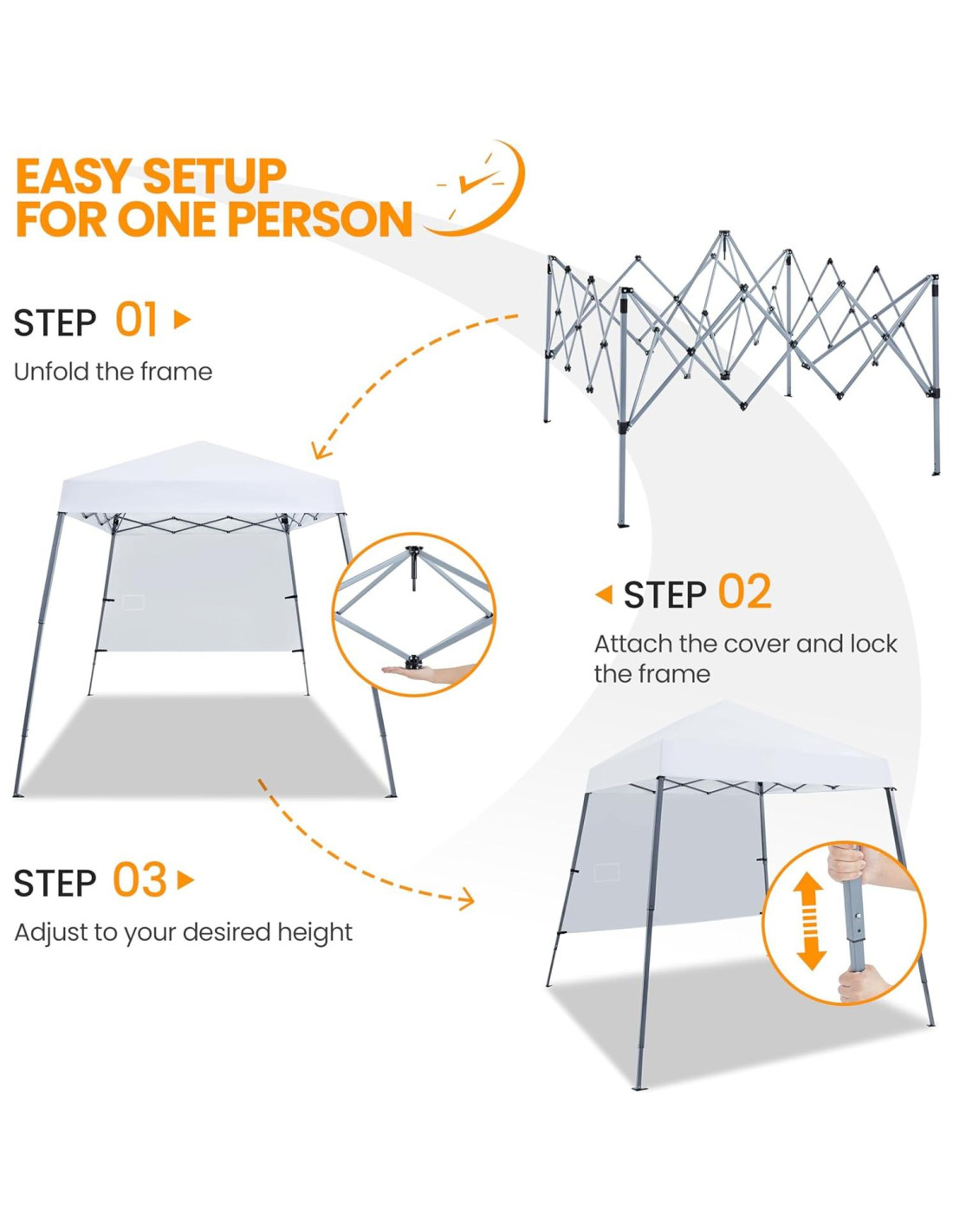 EASY SETUP
FOR ONE PERSON

STEP 01
Unfold the frame

STEP 02
Attach the cover and lock the frame

STEP 03
Adjust to your desired height