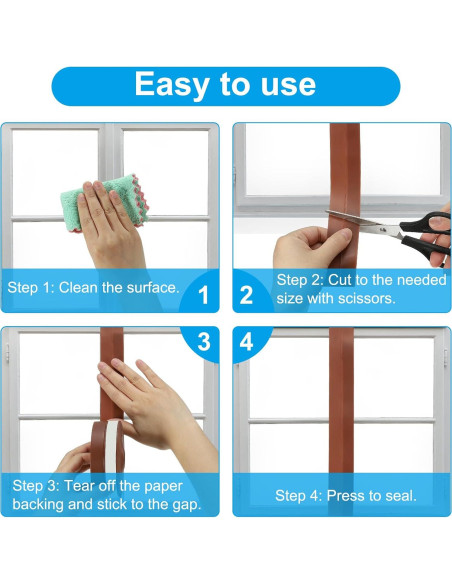 Easy to use

Step 1: Clean the surface.

1

2

Step 2: Cut to the needed size with scissors.

3

Step 3: Tear off the paper backing and stick to the gap.

4

Step 4: Press to seal.