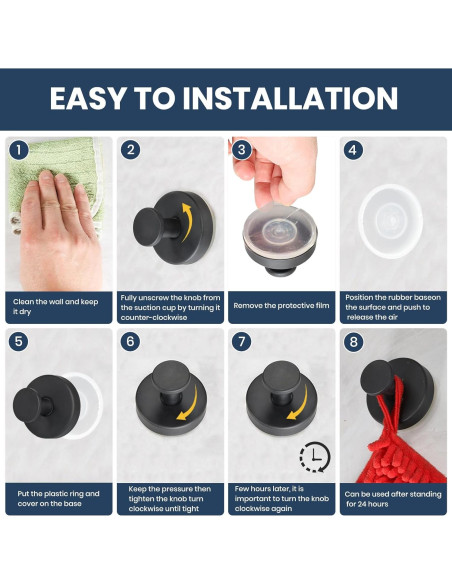 EASY TO INSTALLATION

1

Clean the wall and keep it dry

2

Fully unscrew the knob from the suction cup by turning it counter-clockwise

3

Remove the protective film

4

Position the rubber baseon the surface and push to release the air

5

Put the plastic ring and cover on the base

6

Keep the pressure then tighten the knob turn clockwise until tight

7

Few hours later, it is important to turn the knob clockwise again

8

Can be used after standing for 24 hours