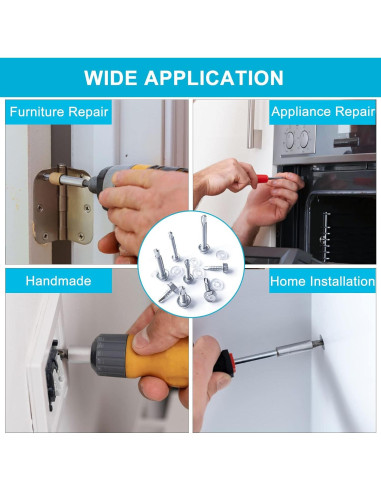 WIDE APPLICATION

Furniture Repair

Appliance Repair

Handmade

Home Installation