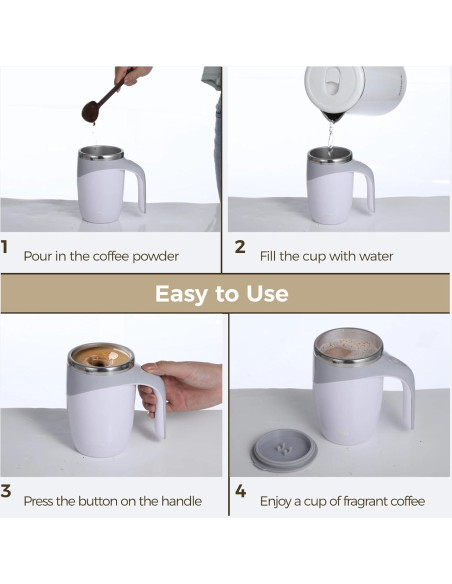 1 Pour in the coffee powder

2 Fill the cup with water

Easy to Use

3 Press the button on the handle

4 Enjoy a cup of fragrant coffee