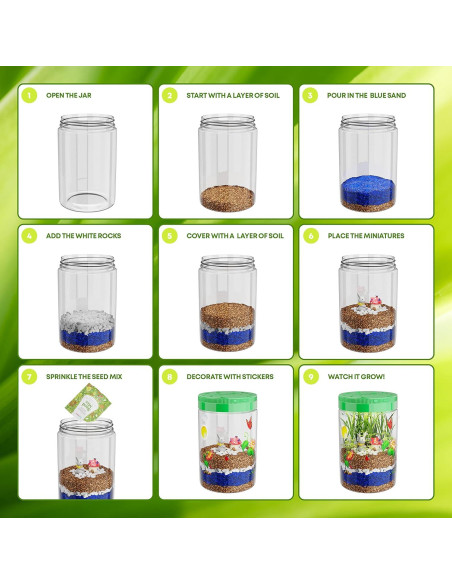 1 OPEN THE JAR

2 START WITH A LAYER OF SOIL

3 POUR IN THE BLUE SAND

4 ADD THE WHITE ROCKS

5 COVER WITH A LAYER OF SOIL

6 PLACE THE MINIATURES

7 SPRINKLE THE SEED MIX

8 DECORATE WITH STICKERS

9 WATCH IT GROW!