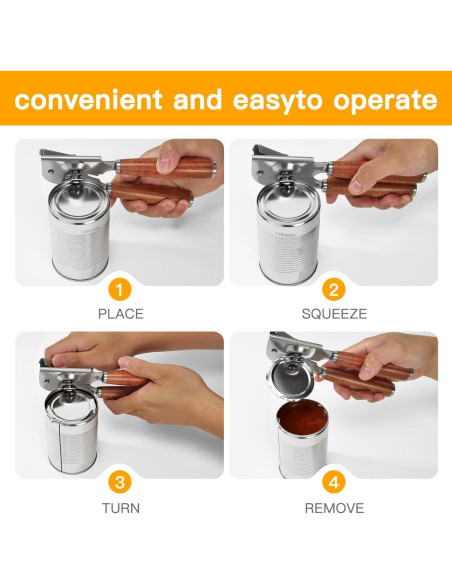 convenient and easyto operate

1
PLACE

2
SQUEEZE

3
TURN

4
REMOVE