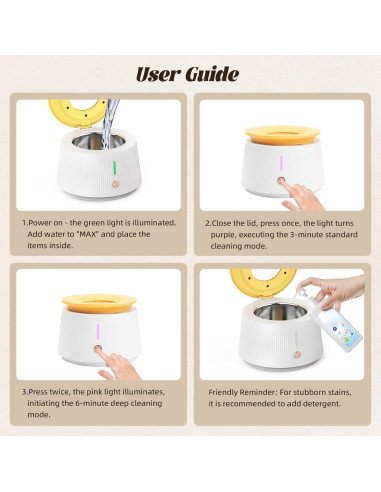 User Guide

1.Power on - the green light is illuminated. Add water to "MAX" and place the items inside.

2.Close the lid, press once, the light turns purple, executing the 3-minute standard cleaning mode.

3.Press twice, the pink light illuminates, initiating the 6-minute deep cleaning mode.

Friendly Reminder: For stubborn stains, it is recommended to add detergent.