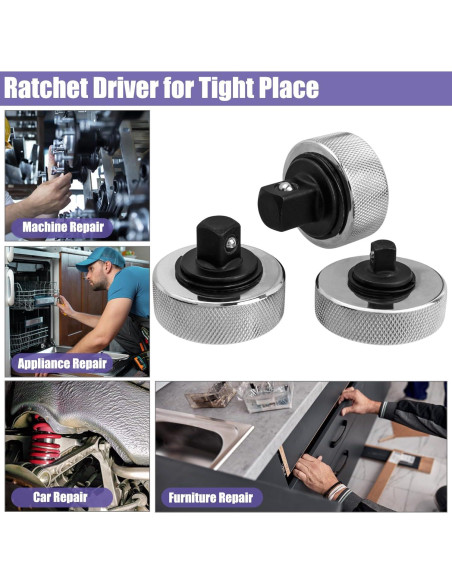 Ratchet Driver for Tight Place

Machine Repair

Appliance Repair

Car Repair

Furniture Repair