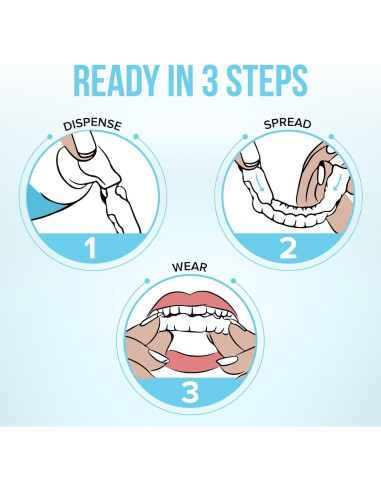 READY IN 3 STEPS

DISPENSE

1

SPREAD

2

WEAR

3