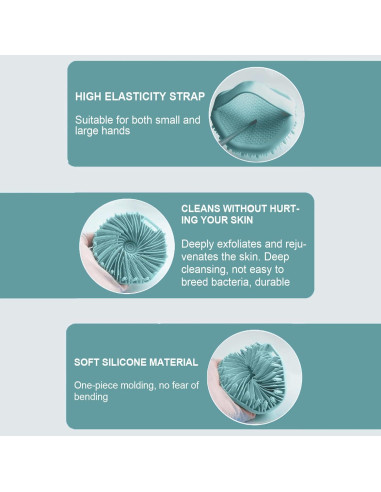 HIGH ELASTICITY STRAP

Suitable for both small and large hands

CLEANS WITHOUT HURTING YOUR SKIN

Deeply exfoliates and rejuvenates the skin. Deep cleansing, not easy to breed bacteria, durable

SOFT SILICONE MATERIAL

One-piece molding, no fear of bending