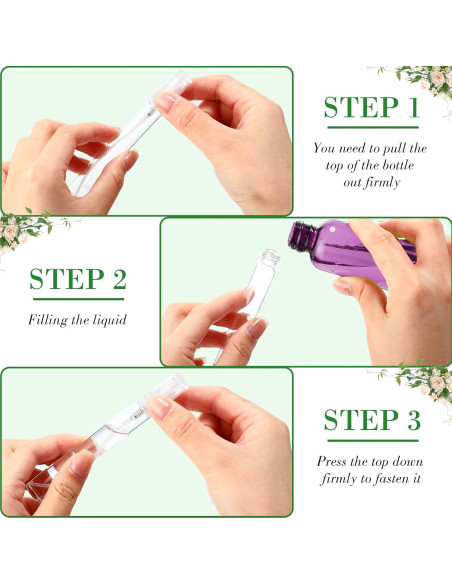 STEP 1

You need to pull the top of the bottle out firmly

STEP 2

Filling the liquid

STEP 3

Press the top down firmly to fasten it