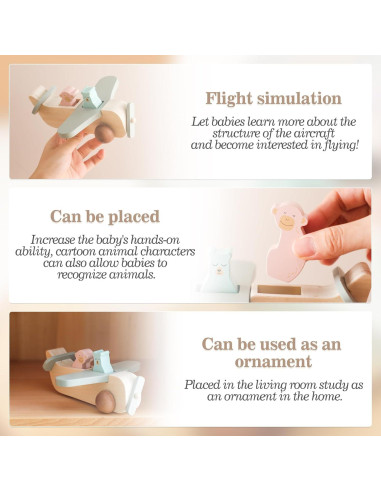 Flight simulation

Let babies learn more about the structure of the aircraft and become interested in flying!

Can be placed

Increase the baby's hands-on ability, cartoon animal characters can also allow babies to recognize animals.

Can be used as an ornament

Placed in the living room study as an ornament in the home.