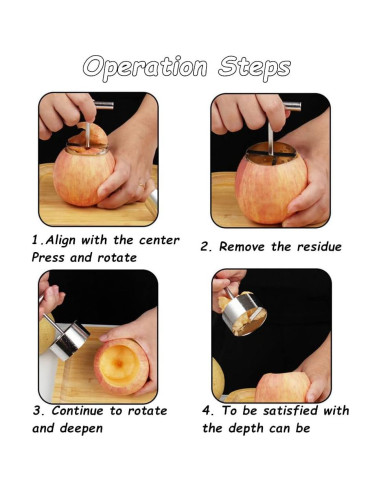 Operation Steps

1.Align with the center
Press and rotate

2. Remove the residue

3. Continue to rotate
and deepen

4. To be satisfied with
the depth can be