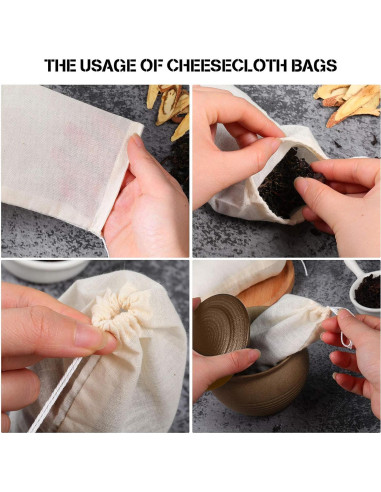 THE USAGE OF CHEESECLOTH BAGS