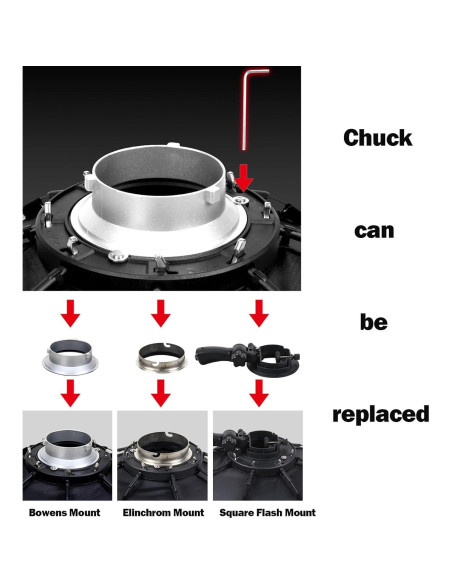 Chuck

can

be

replaced

Bowens Mount

Elinchrom Mount

Square Flash Mount