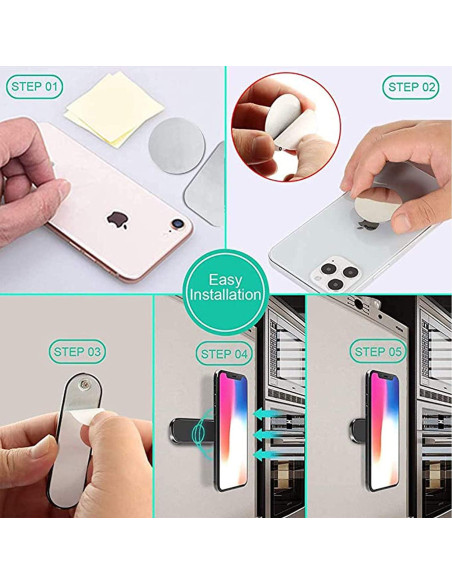 STEP 01

STEP 02

Easy Installation

STEP 03

STEP 04

STEP 05