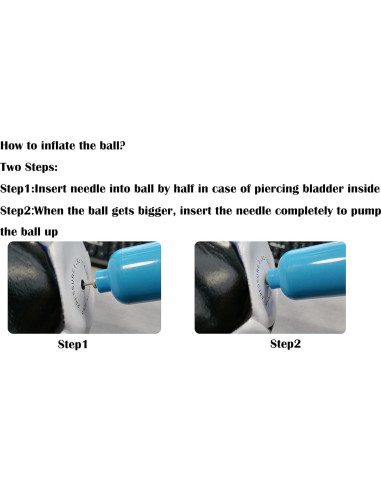 How to inflate the ball?

Two Steps:

Step1:Insert needle into ball by half in case of piercing bladder inside

Step2:When the ball gets bigger, insert the needle completely to pump the ball up

Step1

Step2