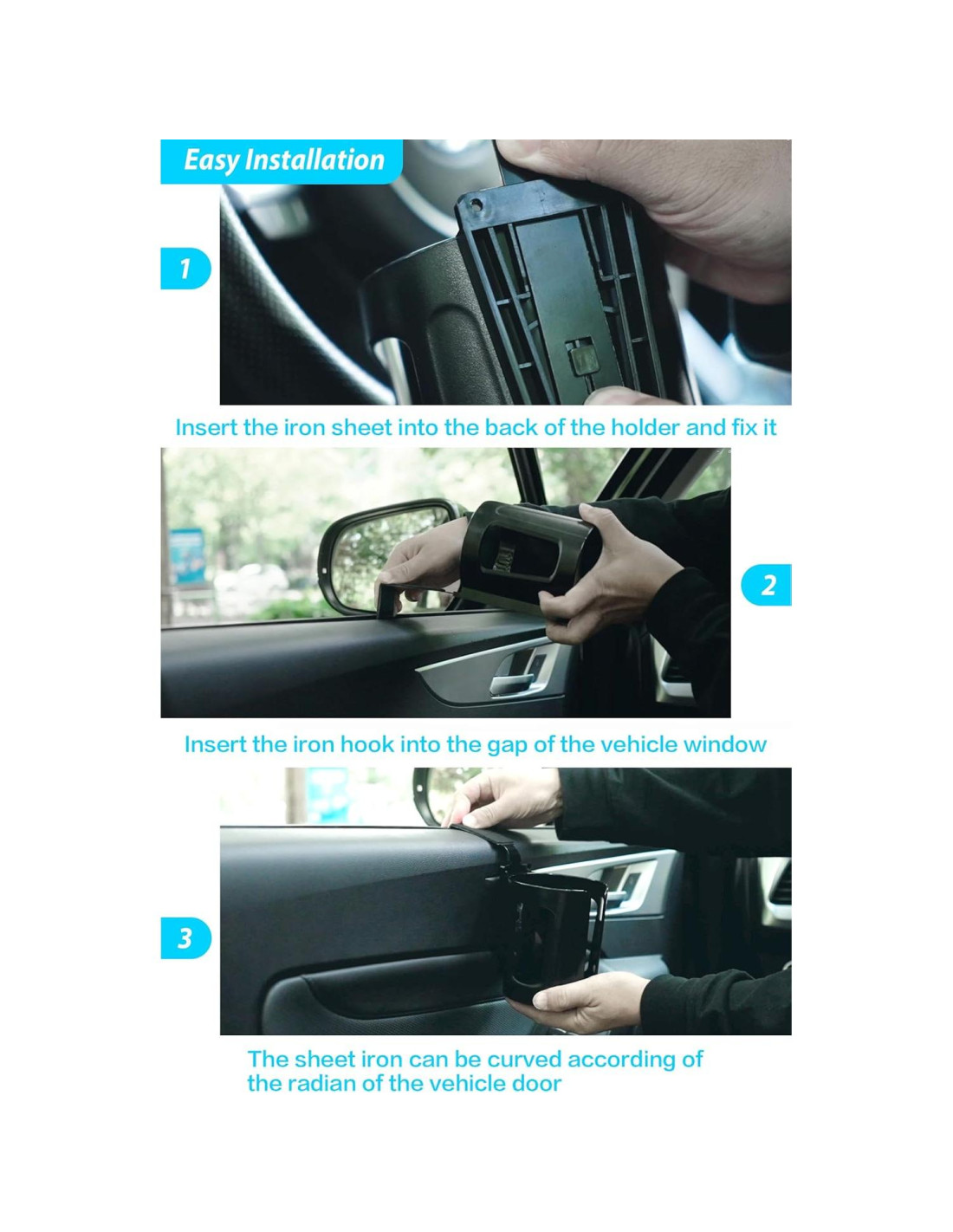 Easy Installation

1

Insert the iron sheet into the back of the holder and fix it

2

Insert the iron hook into the gap of the vehicle window

3

The sheet iron can be curved according of the radian of the vehicle door