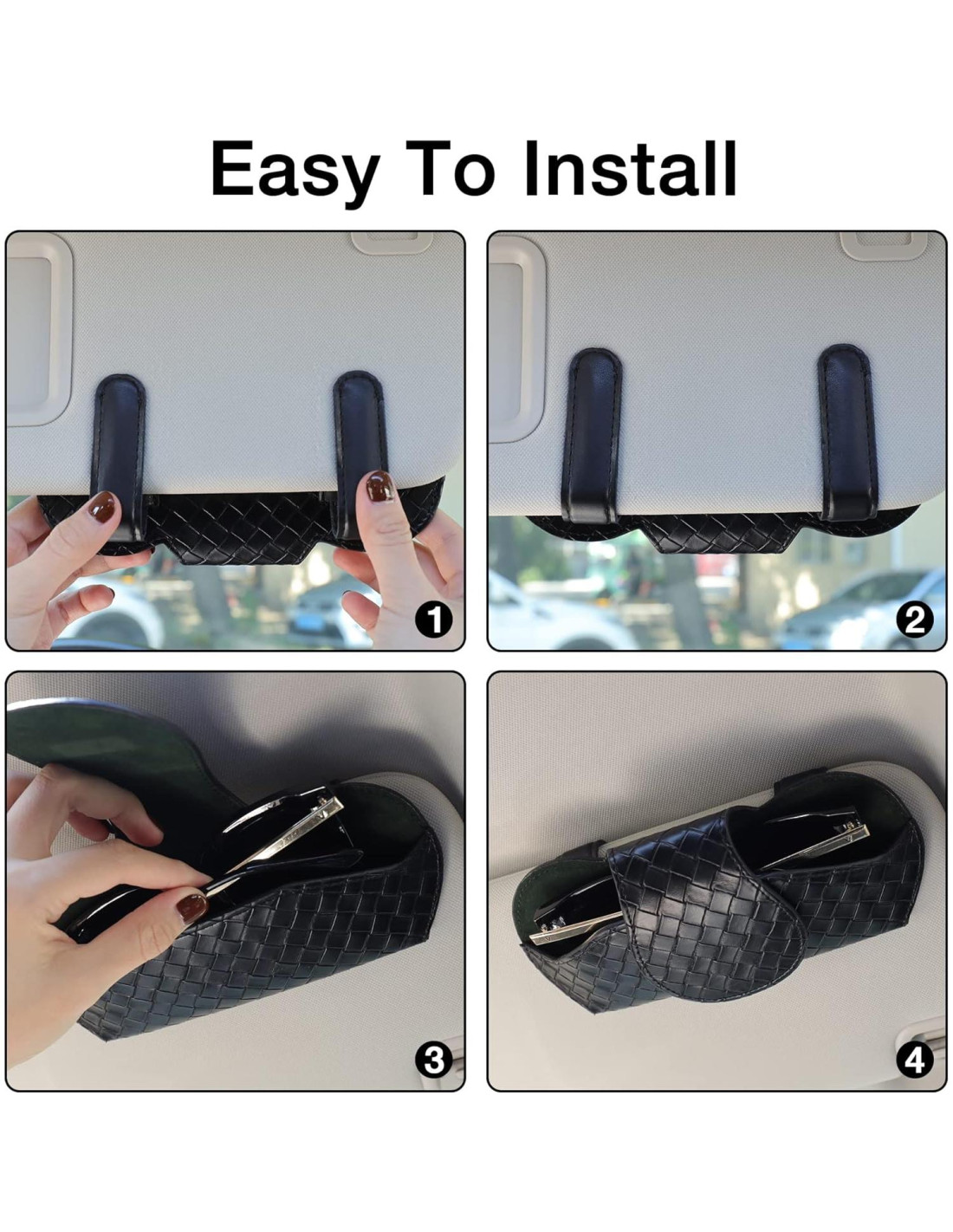 Easy To Install

1

2

3

4