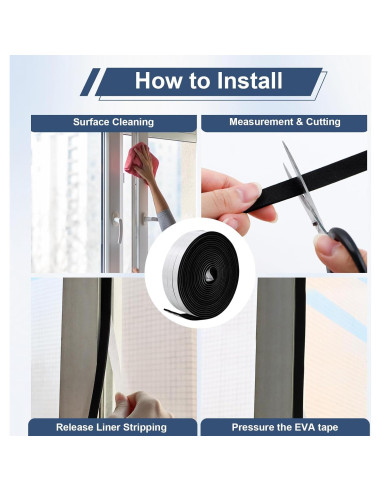 How to Install

Surface Cleaning

Measurement & Cutting

Release Liner Stripping

Pressure the EVA tape