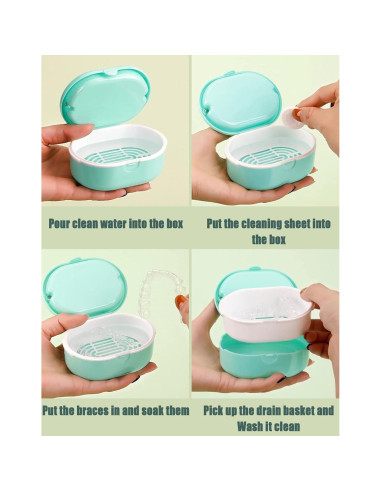 Pour clean water into the box

Put the cleaning sheet into the box

Put the braces in and soak them

Pick up the drain basket and Wash it clean