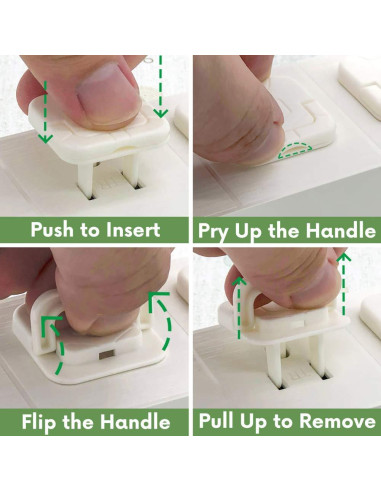 Push to Insert

Pry Up the Handle

Flip the Handle

Pull Up to Remove