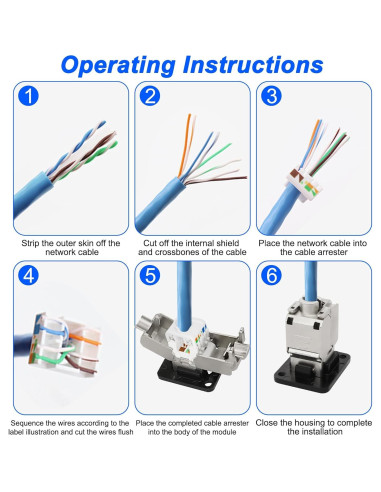 Operating Instructions

1

Strip the outer skin off the network cable

2

Cut off the internal shield and crossbones of the cable

3

Place the network cable into the cable arrester

4

Sequence the wires according to the label illustration and cut the wires flush

5

Place the completed cable arrester into the body of the module

6

Close the housing to complete the installation