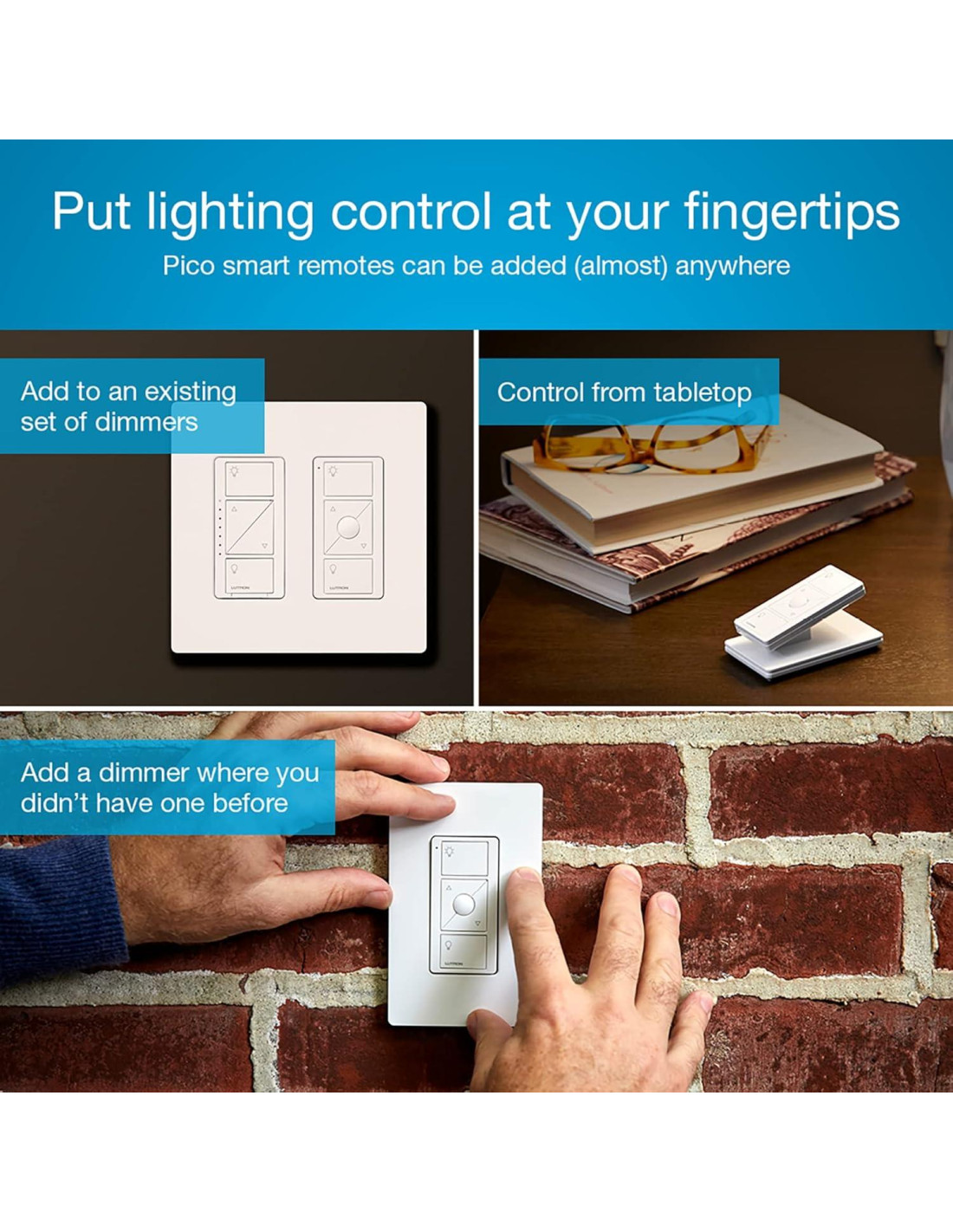 Put lighting control at your fingertips
Pico smart remotes can be added (almost) anywhere

Add to an existing set of dimmers

LUTRON

LUTRON

Control from tabletop

Add a dimmer where you didn't have one before

LUTRON