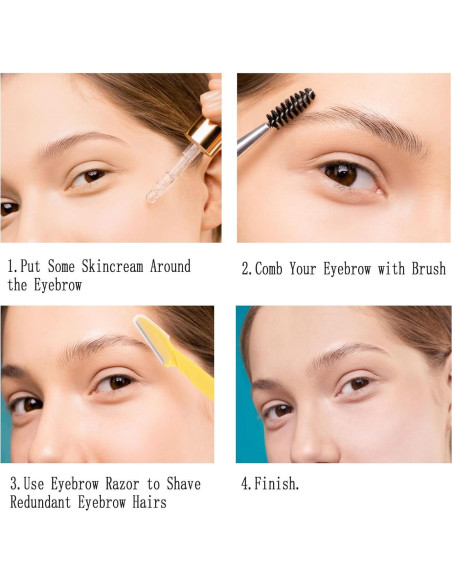 1.Put Some Skincream Around the Eyebrow

2.Comb Your Eyebrow with Brush

3.Use Eyebrow Razor to Shave Redundant Eyebrow Hairs

4.Finish.