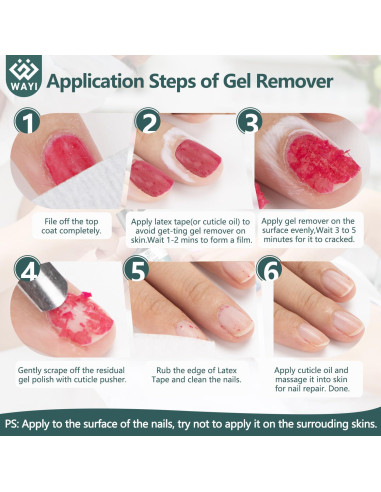 WAYI

Application Steps of Gel Remover

1

File off the top coat completely.

2

Apply latex tape(or cuticle oil) to avoid get-ting gel remover on skin.Wait 1-2 mins to form a film.

3

Apply gel remover on the surface evenly,Wait 3 to 5 minutes for it to cracked.

4

Gently scrape off the residual gel polish with cuticle pusher.

5

Rub the edge of Latex Tape and clean the nails.

6

Apply cuticle oil and massage it into skin for nail repair. Done.

PS: Apply to the surface of the nails, try not to apply it on the surrouding skins.