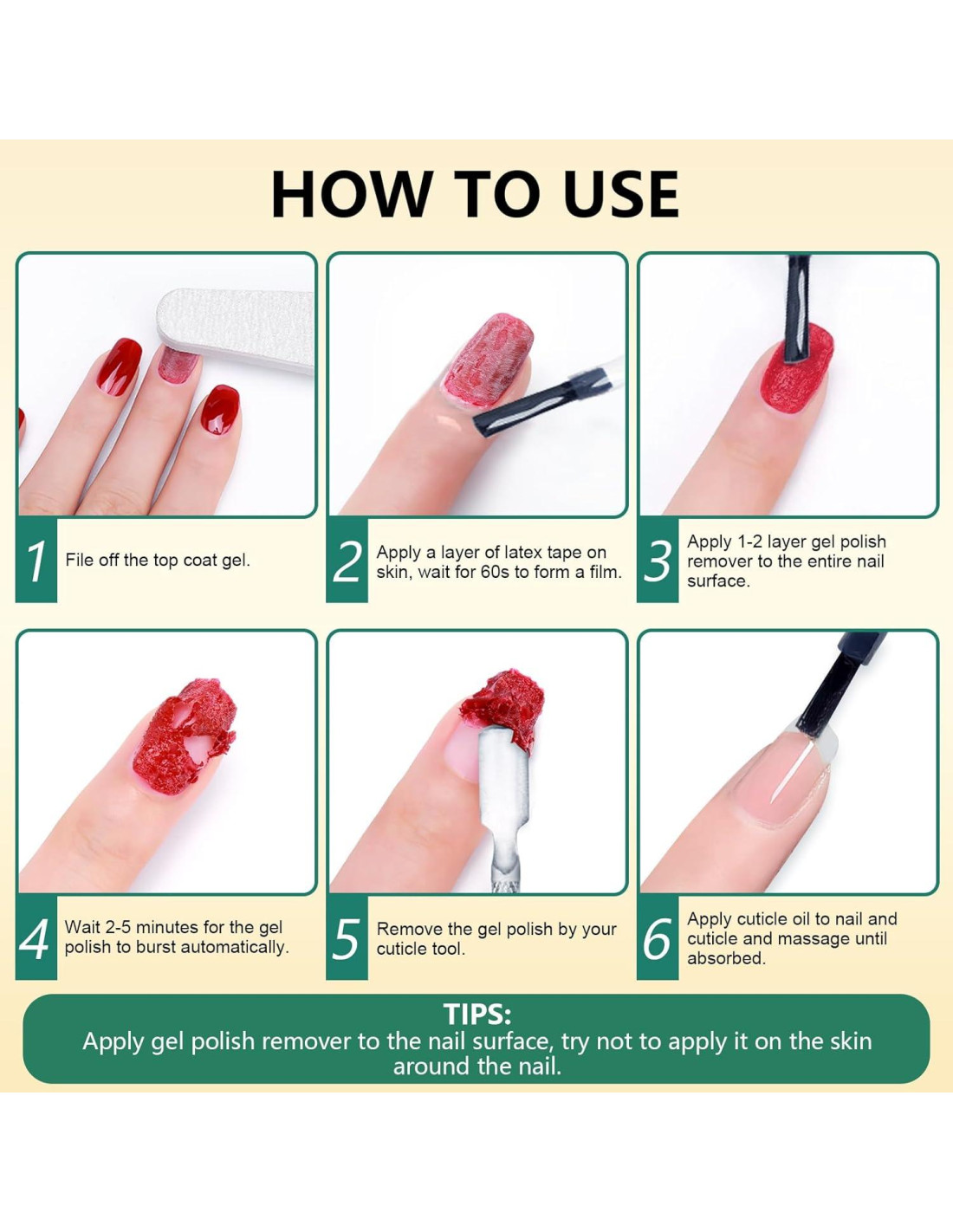 HOW TO USE

1 File off the top coat gel.

2 Apply a layer of latex tape on skin, wait for 60s to form a film.

3 Apply 1-2 layer gel polish remover to the entire nail surface.

4 Wait 2-5 minutes for the gel polish to burst automatically.

5 Remove the gel polish by your cuticle tool.

6 Apply cuticle oil to nail and cuticle and massage until absorbed.

TIPS:
Apply gel polish remover to the nail surface, try not to apply it on the skin around the nail.