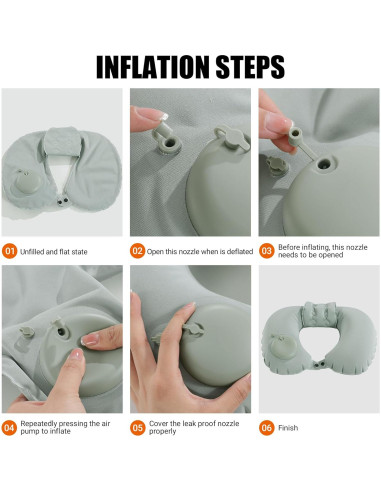 INFLATION STEPS

01 Unfilled and flat state

02 Open this nozzle when is deflated

03 Before inflating, this nozzle needs to be opened

04 Repeatedly pressing the air pump to inflate

05 Cover the leak proof nozzle properly

06 Finish