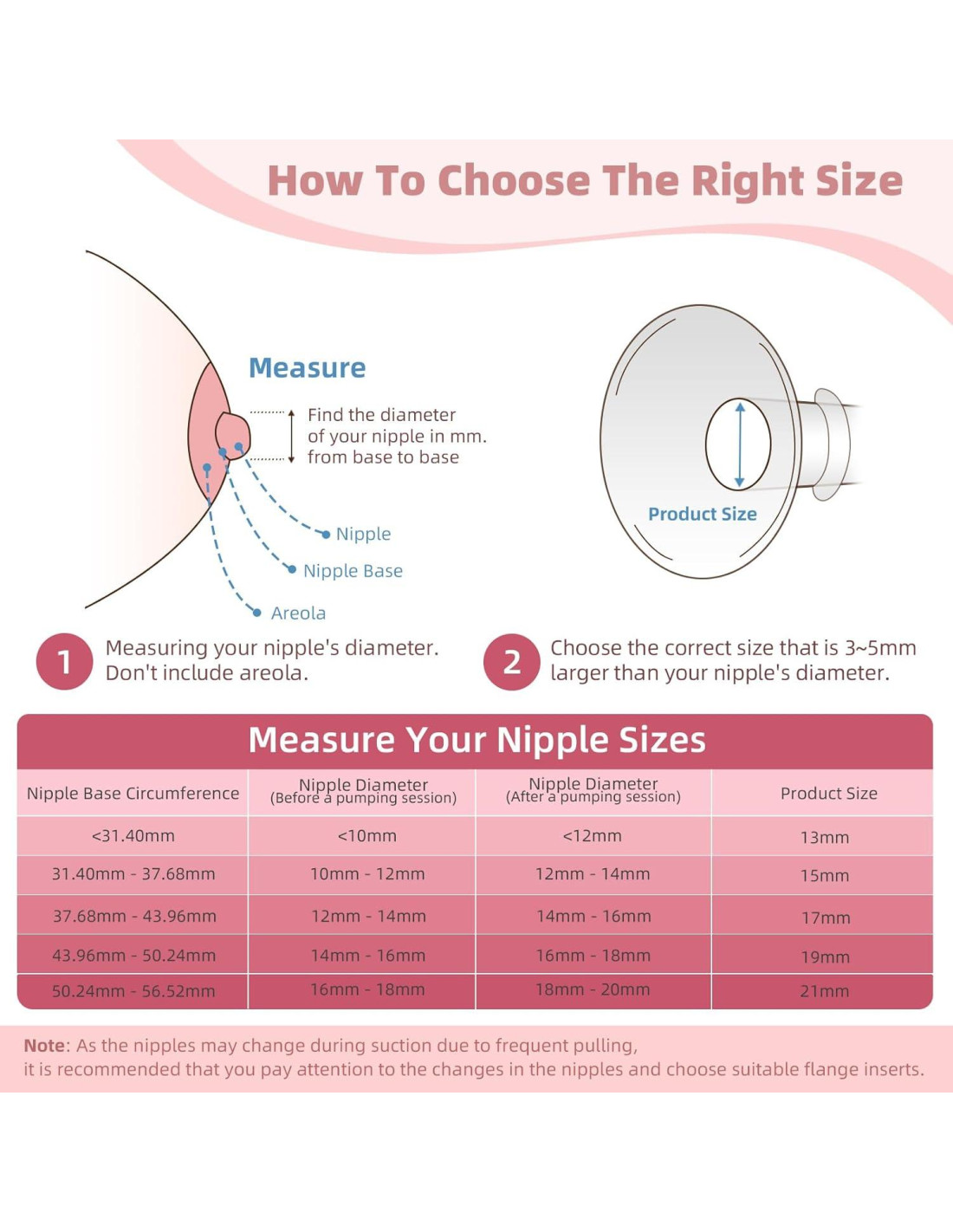 How To Choose The Right Size

Measure

Find the diameter of your nipple in mm. from base to base

Nipple

Nipple Base

Areola

Product Size

1 Measuring your nipple's diameter. Don't include areola.

2 Choose the correct size that is 3~5mm larger than your nipple's diameter.

Measure Your Nipple Sizes

| Nipple Base Circumference | Nipple Diameter (Before a pumping session) | Nipple Diameter (After a pumping session) | Product Size |
|---|---|---|---|
| <31.40mm | <10mm | <12mm | 13mm |
| 31.40mm - 37.68mm | 10mm - 12mm | 12mm - 14mm | 15mm |
| 37.68mm - 43.96mm | 12mm - 14mm | 14mm - 16mm | 17mm |
| 43.96mm - 50.24mm | 14mm - 16mm | 16mm - 18mm | 19mm |
| 50.24mm - 56.52mm | 16mm - 18mm | 18mm - 20mm | 21mm |

Note: As the nipples may change during suction due to frequent pulling, it is recommended that you pay attention to the changes in the nipples and choose suitable flange inserts.