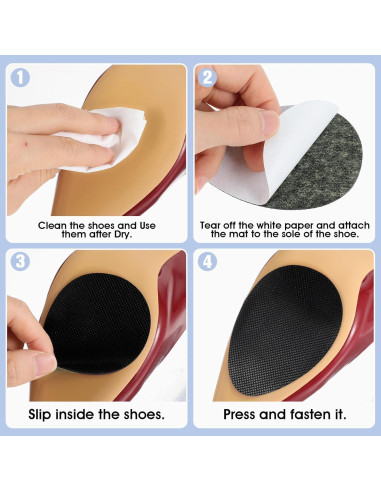 1

Clean the shoes and Use them after Dry.

2

Tear off the white paper and attach the mat to the sole of the shoe.

3

Slip inside the shoes.

4

Press and fasten it.