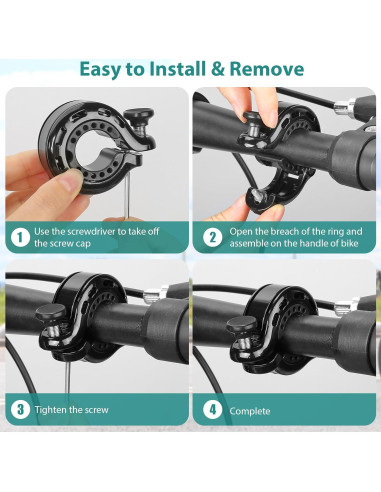 Easy to Install & Remove

1 Use the screwdriver to take off the screw cap

2 Open the breach of the ring and assemble on the handle of bike

3 Tighten the screw

4 Complete