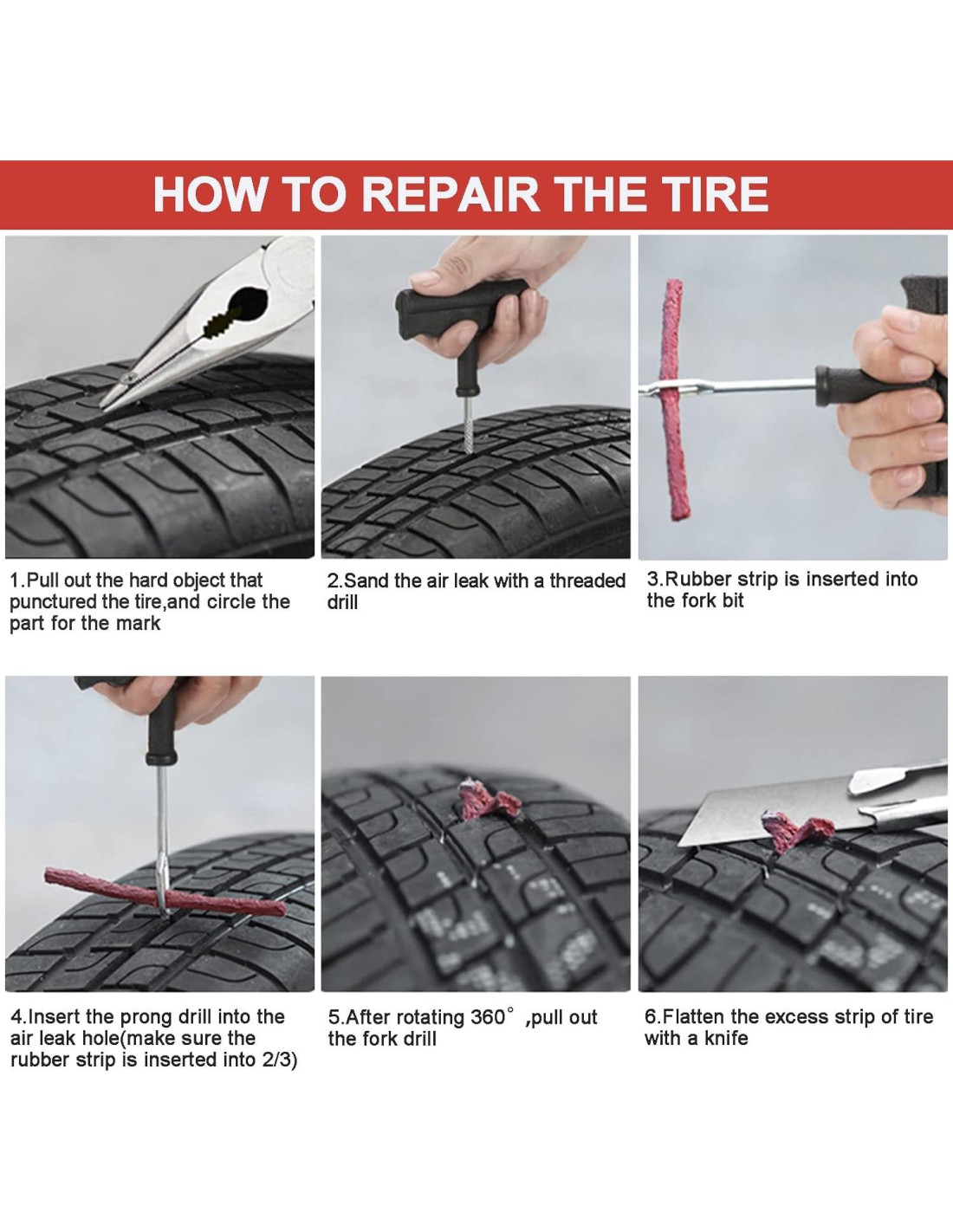 HOW TO REPAIR THE TIRE

1.Pull out the hard object that punctured the tire,and circle the part for the mark

2.Sand the air leak with a threaded drill

3.Rubber strip is inserted into the fork bit

4.Insert the prong drill into the air leak hole(make sure the rubber strip is inserted into 2/3)

5.After rotating 360° ,pull out the fork drill

6.Flatten the excess strip of tire with a knife