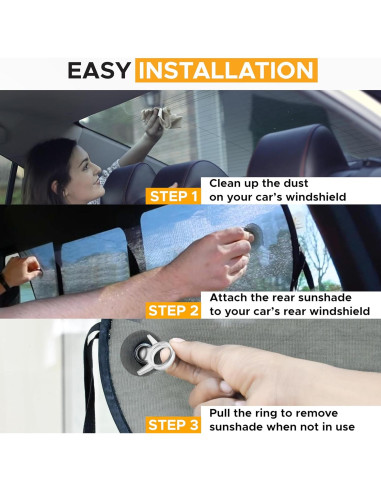 EASY INSTALLATION

STEP 1 Clean up the dust on your car's windshield

STEP 2 Attach the rear sunshade to your car's rear windshield

STEP 3 Pull the ring to remove sunshade when not in use